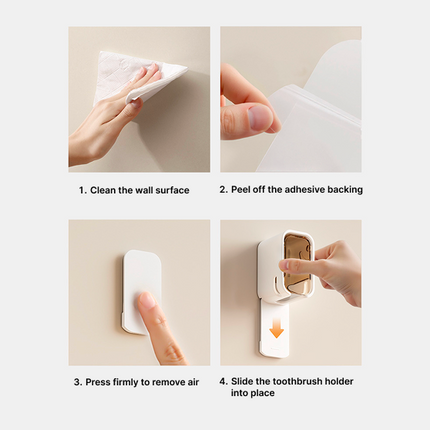 1. Clean the wall surface

2. Peel off the adhesive backing

3. Press firmly to remove air

4. Slide the toothbrush holder into place